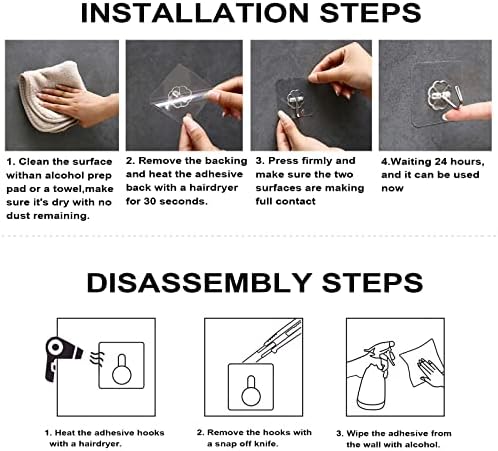 INSTALLATION STEPS

1. Clean the surface withan alcohol prep pad or a towel,make sure it's dry with no dust remaining.

2. Remove the backing and heat the adhesive back with a hairdryer for 30 seconds.

3. Press firmly and make sure the two surfaces are making full contact

4.Waiting 24 hours, and it can be used now

DISASSEMBLY STEPS

1. Heat the adhesive hooks with a hairdryer.

2. Remove the hooks with a snap off knife.

3. Wipe the adhesive from the wall with alcohol.